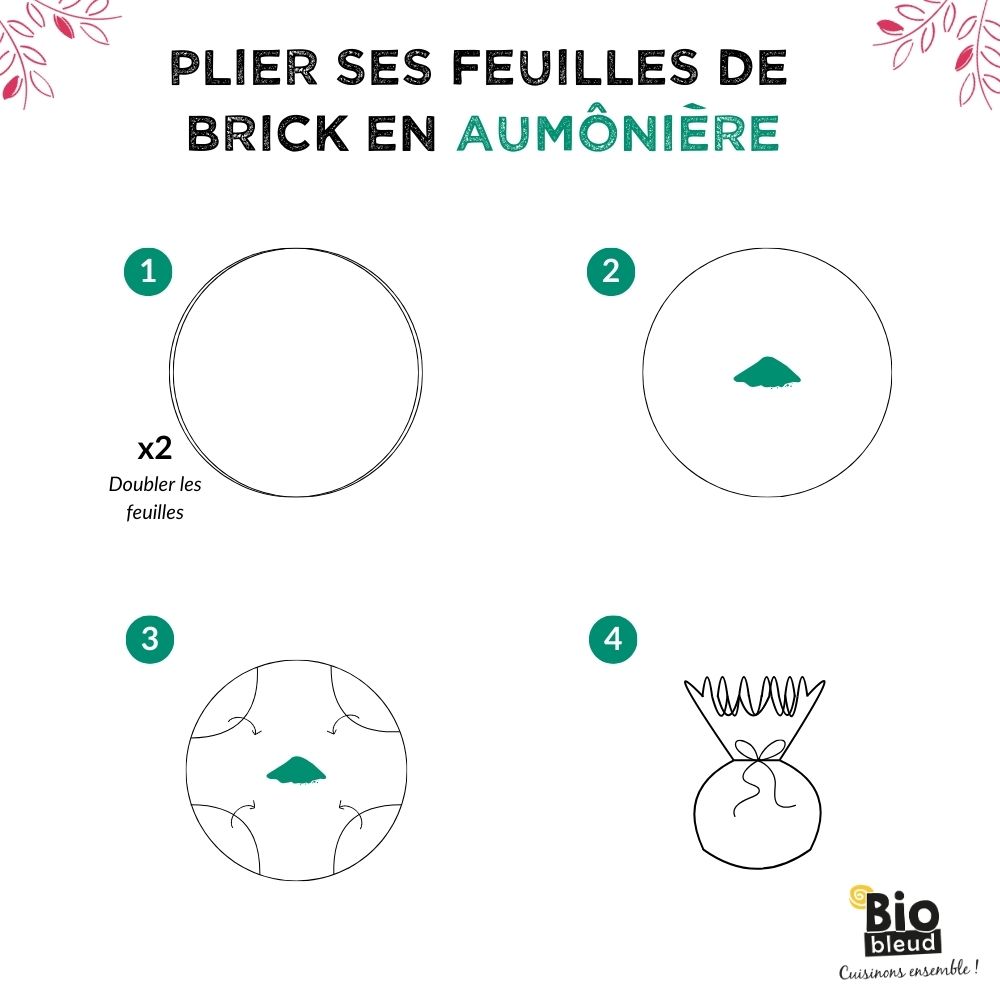 PLIER SES FEUILLES DE BRICK EN AUMÔNIÈRE

1

x2
Doubler les feuilles

2

3

4

Bio bleud
Cuisinons ensemble !